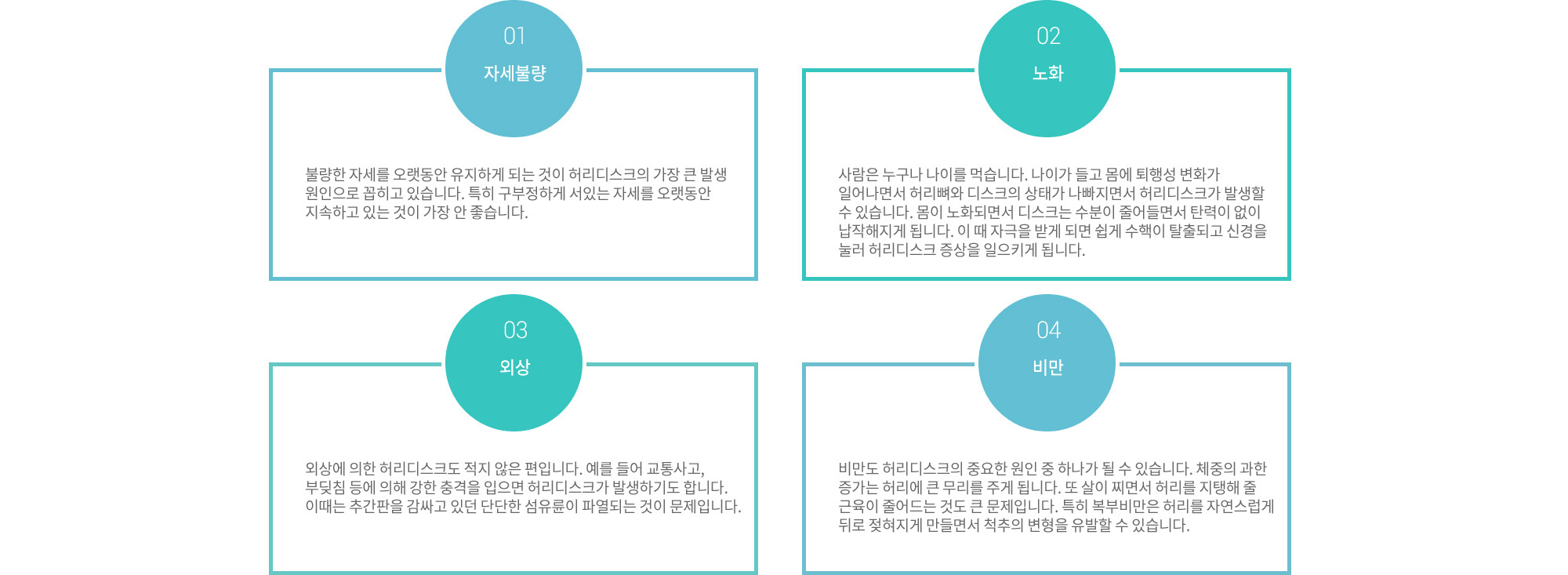 01

자세불량

불량한 자세를 오랫동안 유지하게 되는 것이 허리디스크의 가장 큰 발생 원인으로 꼽히고 있습니다. 특히 구부정하게 서있는 자세를 오랫동안 지속하고 있는 것이 가장 안 좋습니다.

02

노화

사람은 누구나 나이를 먹습니다. 나이가 들고 몸에 퇴행성 변화가 일어나면서 허리뼈와 디스크의 상태가 나빠지면서 허리디스크가 발생할 수 있습니다. 몸이 노화되면서 디스크는 수분이 줄어들면서 탄력이 없이 납작해지게 됩니다. 이 때 자극을 받게 되면 쉽게 수핵이 탈출되고 신경을 눌러 허리디스크 증상을 일으키게 됩니다.

03

외상

외상에 의한 허리디스크도 적지 않은 편입니다. 예를 들어 교통사고, 부딪침 등에 의해 강한 충격을 입으면 허리디스크가 발생하기도 합니다. 이때는 추간판을 감싸고 있던 단단한 섬유륜이 파열되는 것이 문제입니다.

04

비만

비만도 허리디스크의 중요한 원인 중 하나가 될 수 있습니다. 체중의 과한 증가는 허리에 큰 무리를 주게 됩니다. 또 살이 찌면서 허리를 지탱해 줄 근육이 줄어드는 것도 큰 문제입니다. 특히 복부비만은 허리를 자연스럽게 뒤로 젖혀지게 만들면서 척추의 변형을 유발할 수 있습니다.